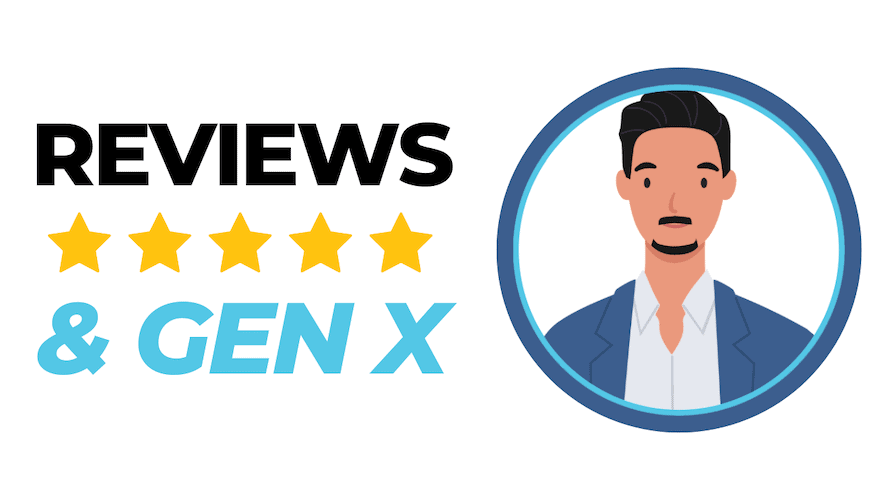 REVIEWS
& GEN X